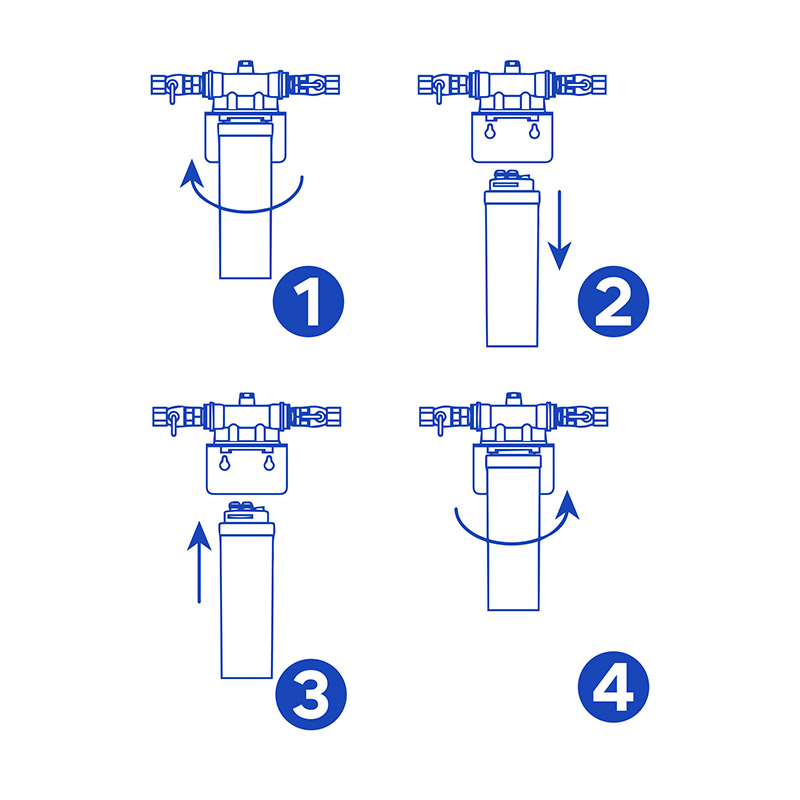 1

2

3

4